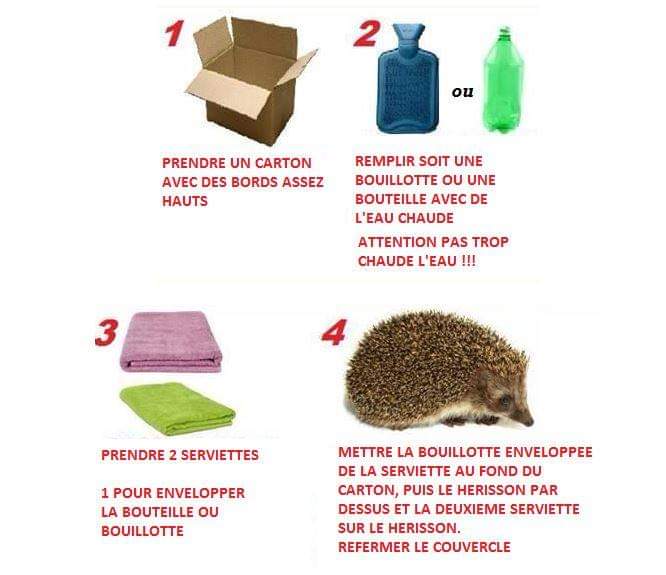 1

PRENDRE UN CARTON AVEC DES BORDS ASSEZ HAUTS

2

ou

REMPLIR SOIT UNE BOUILLOTTE OU UNE BOUTEILLE AVEC DE L'EAU CHAUDE

ATTENTION PAS TROP CHAUDE L'EAU !!!

3

PRENDRE 2 SERVIETTES

1 POUR ENVELOPPER LA BOUTEILLE OU BOUILLOTTE

4

METTRE LA BOUILLOTTE ENVELOPPEE DE LA SERVIETTE AU FOND DU CARTON, PUIS LE HERISSON PAR DESSUS ET LA DEUXIEME SERVIETTE SUR LE HERISSON.
REFERMER LE COUVERCLE